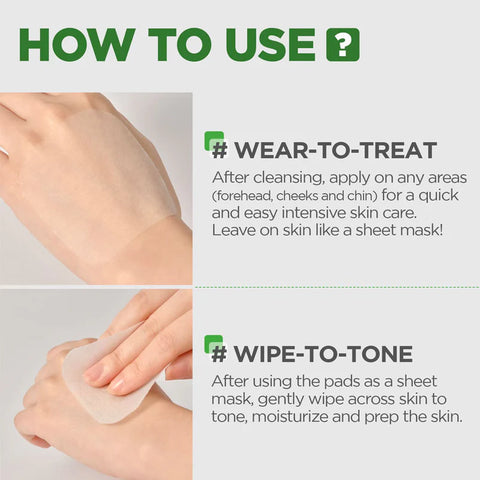 HOW TO USE ?

# WEAR-TO-TREAT

After cleansing, apply on any areas (forehead, cheeks and chin) for a quick and easy intensive skin care. Leave on skin like a sheet mask!

# WIPE-TO-TONE

After using the pads as a sheet mask, gently wipe across skin to tone, moisturize and prep the skin.